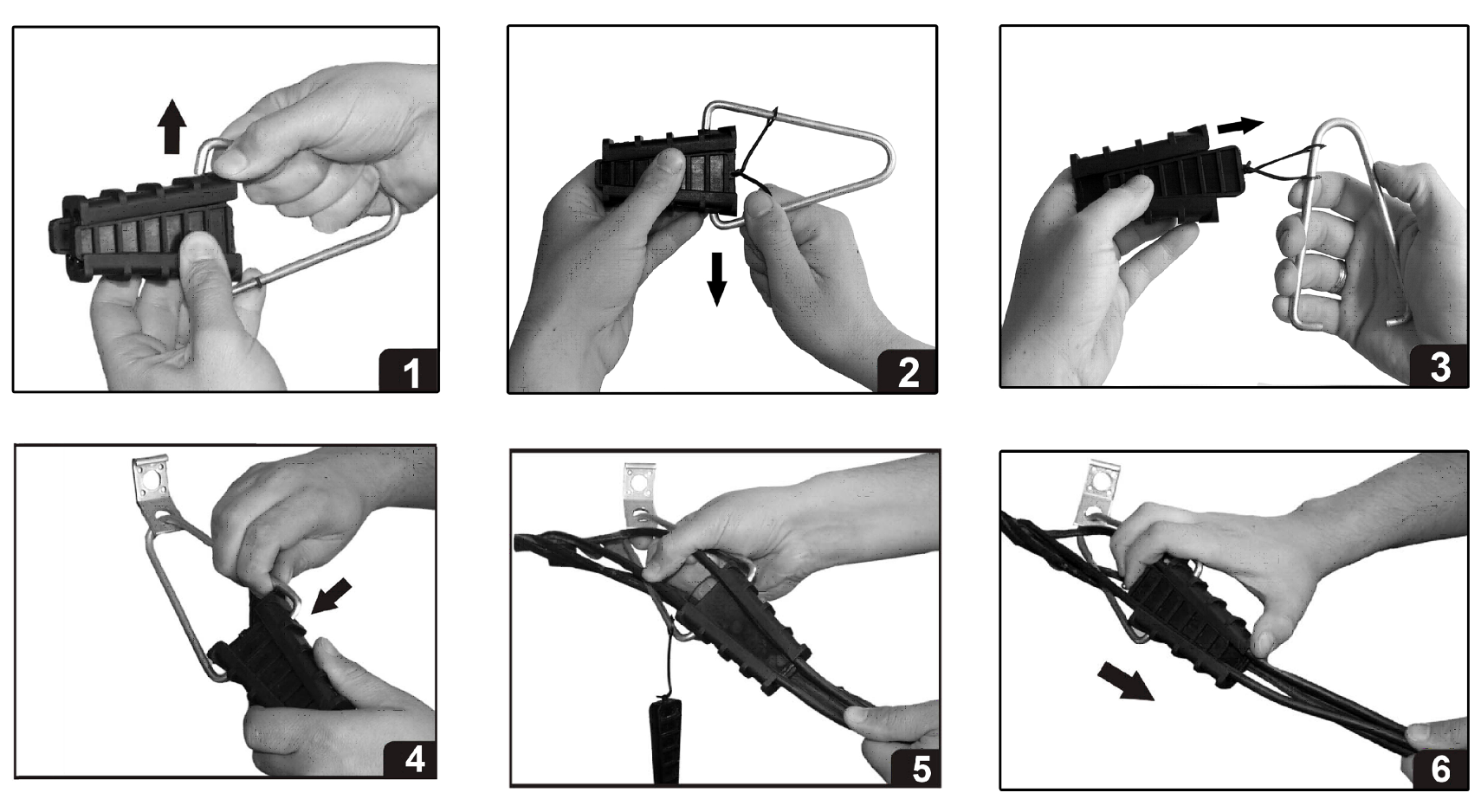 1

2

3

4

5

6